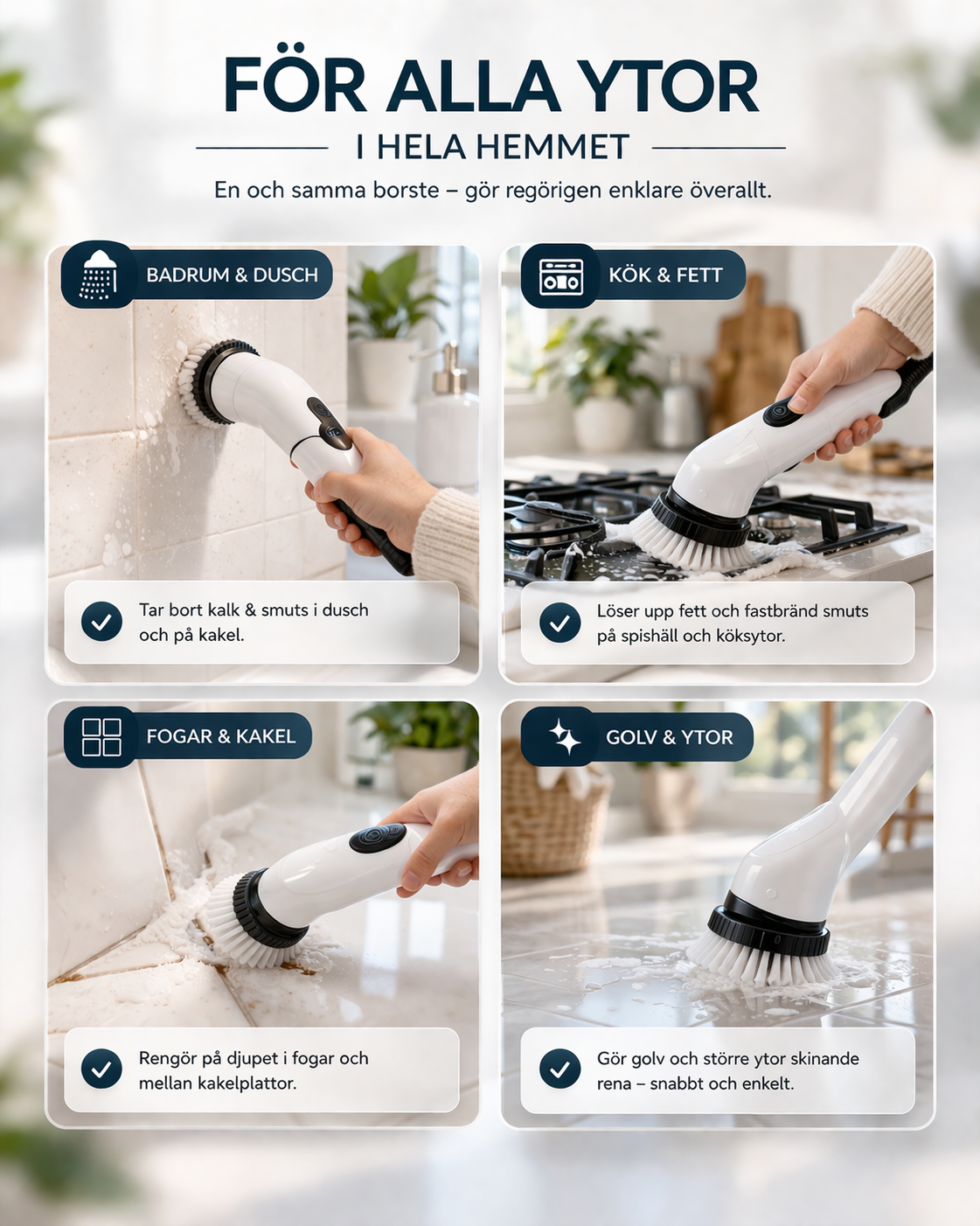 FÖR ALLA YTOR

I HELA HEMMET

En och samma borste – gör regörigen enklare överallt.

BADRUM & DUSCH

Tar bort kalk & smuts i dusch och på kakel.

KÖK & FETT

Löser upp fett och fastbränd smuts på spishäll och köksytor.

FOGAR & KAKEL

Rengör på djupet i fogar och mellan kakelplattor.

GOLV & YTOR

Gör golv och större ytor skinande rena – snabbt och enkelt.