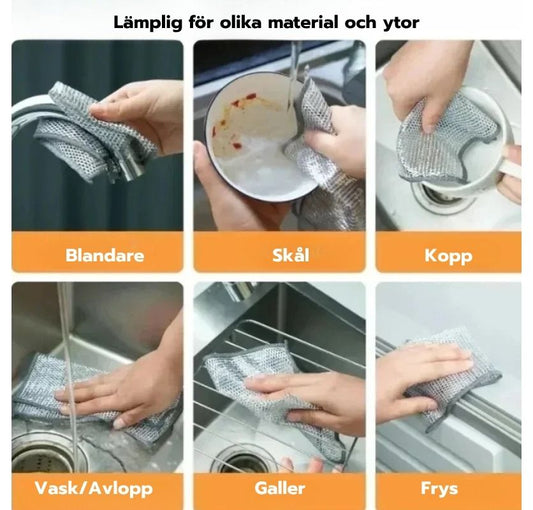 Lämplig för olika material och ytor

Blandare

Skål

Kopp

Vask/Avlopp

Galler

Frys